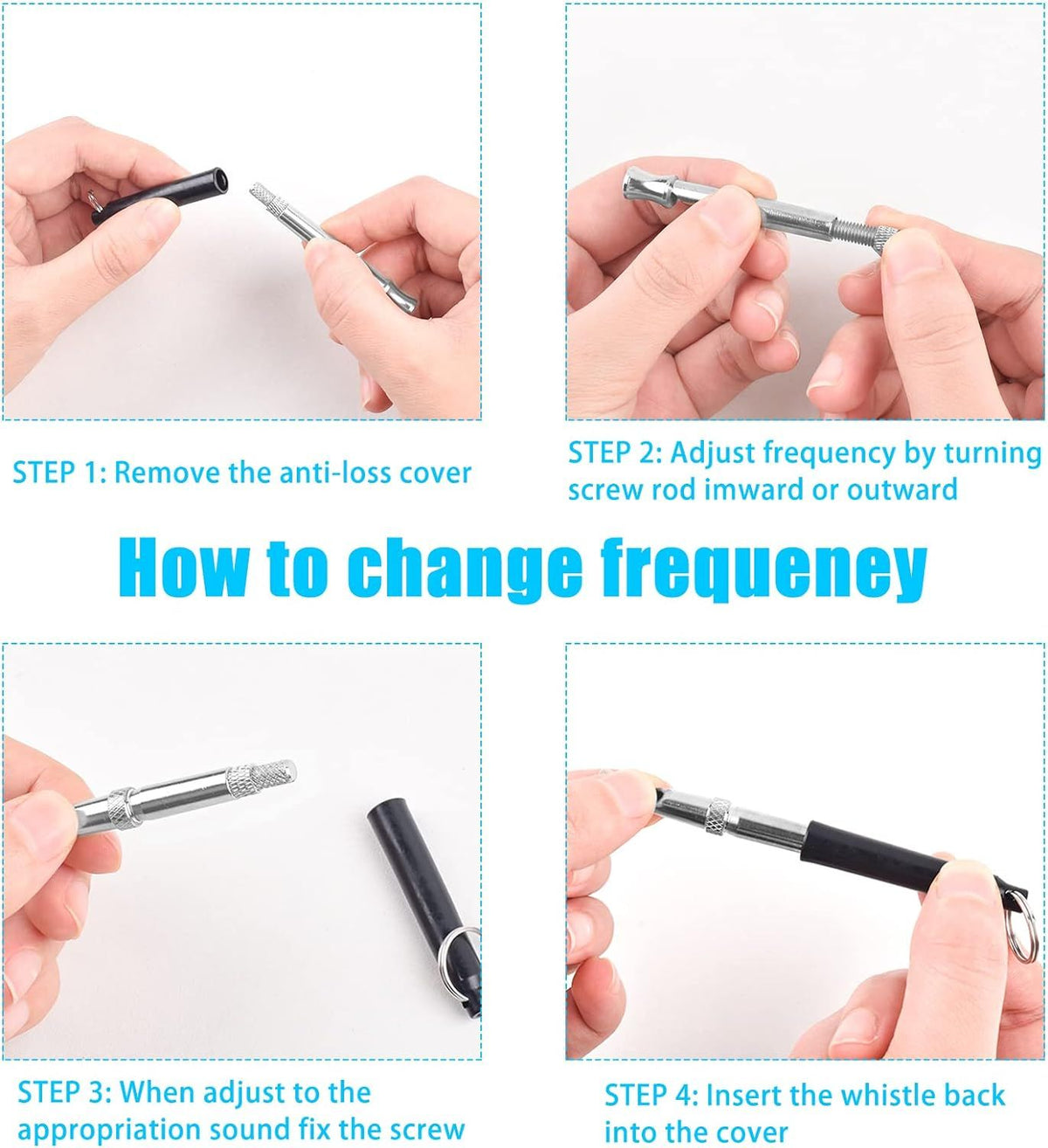 STEP 1: Remove the anti-loss cover

STEP 2: Adjust frequency by turning screw rod imward or outward

How to change frequeney

STEP 3: When adjust to the appropriation sound fix the screw

STEP 4: Insert the whistle back into the cover